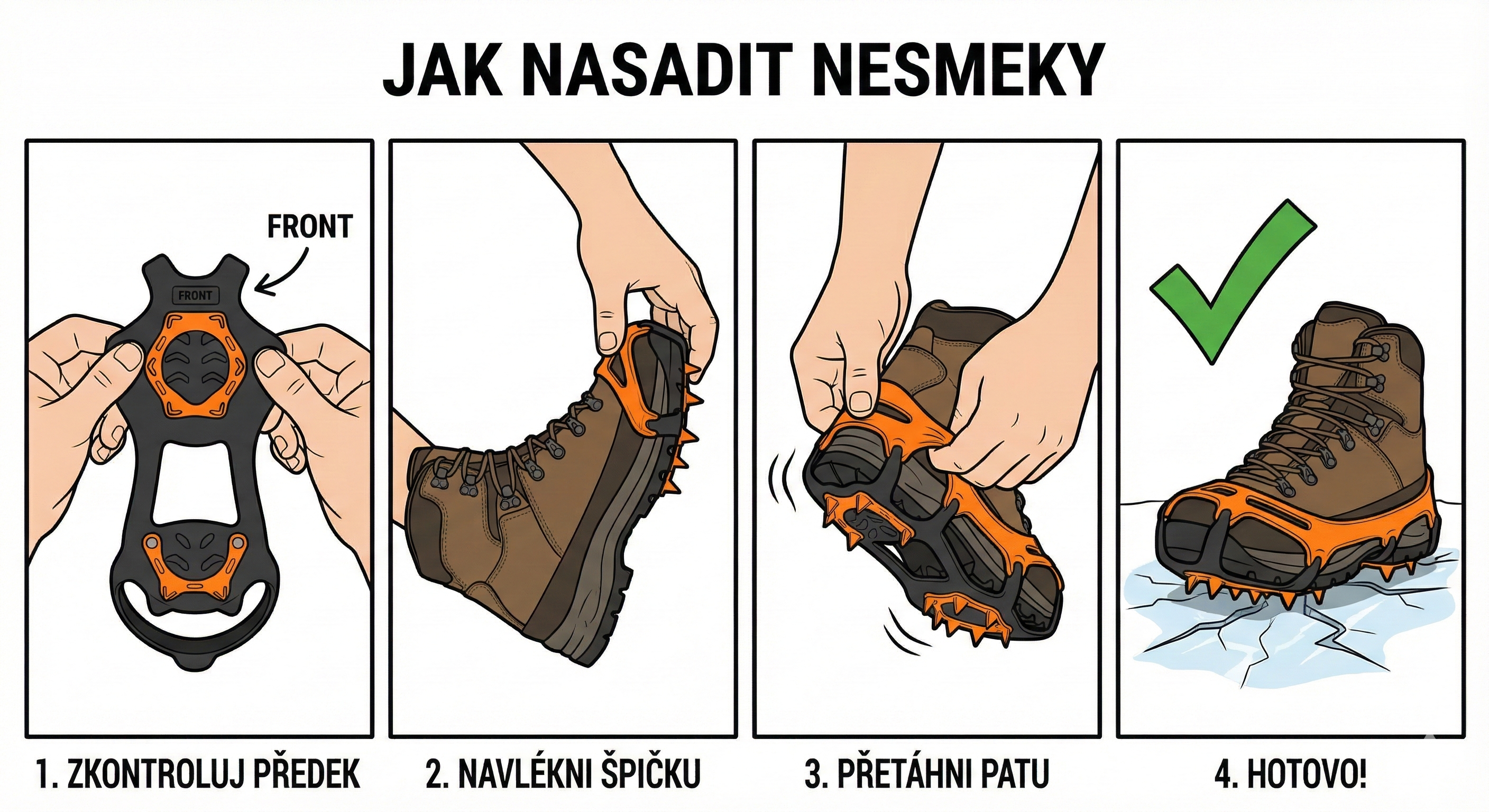 JAK NASADIT NESMEKY

FRONT

FRONT

1. ZKONTROLUJ PŘEDEK

2. NAVLÉKNI ŠPIČKU

3. PŘETÁHNI PATU

4. HOTOVO!